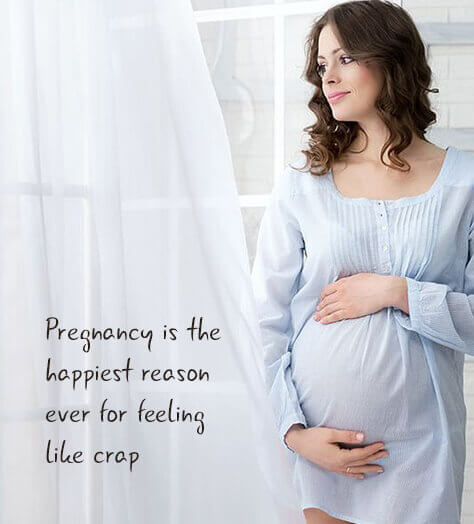 Pregnancy is the happiest reason ever for feeling like crap