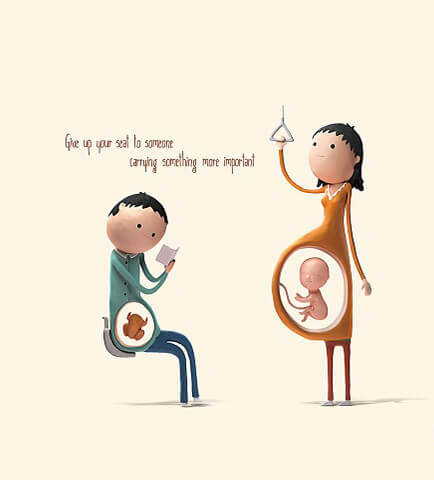 Give up your seat to someone carrying something more important