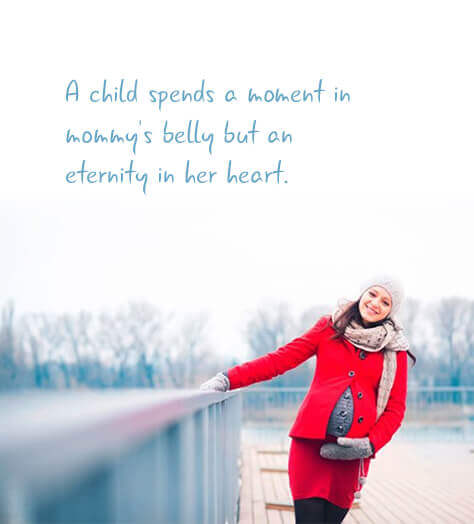 A child spends a moment in mommy's belly but an eternity in her heart.