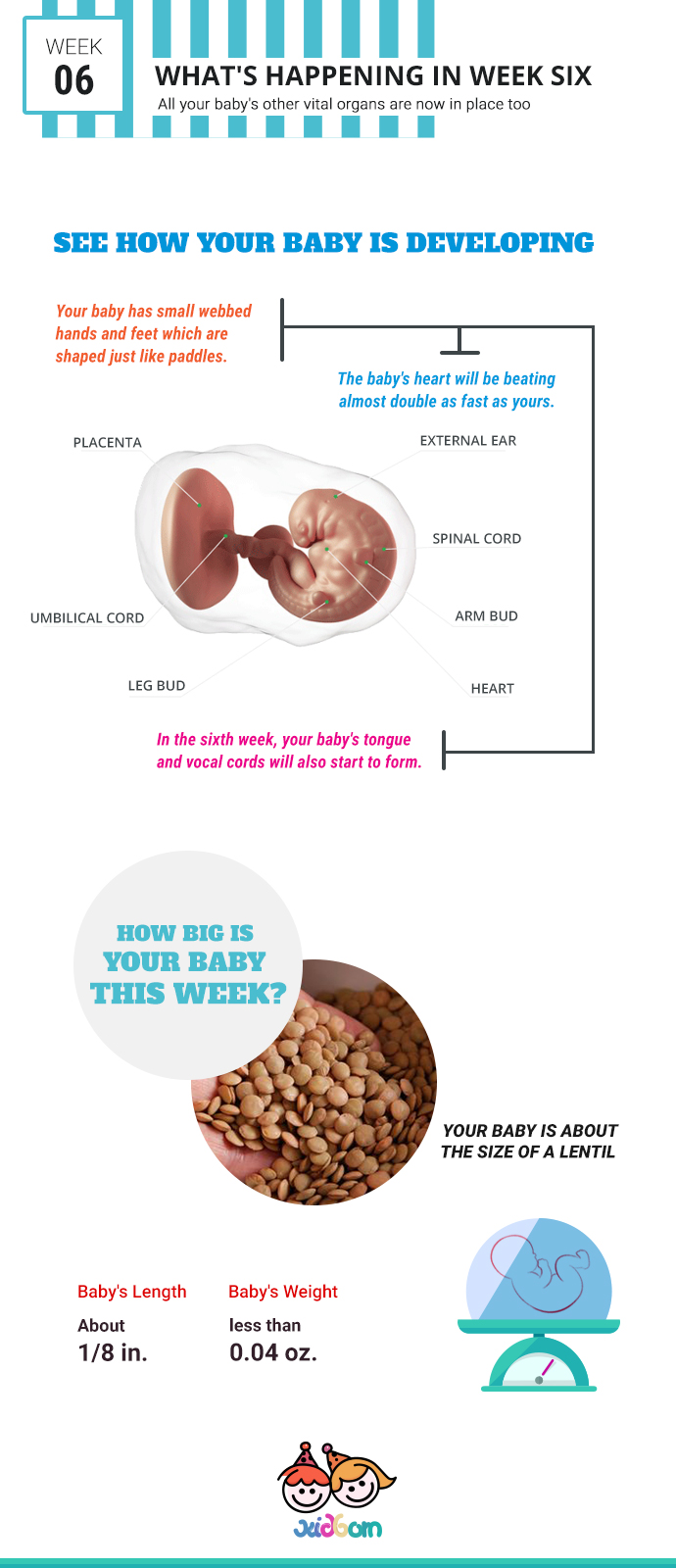 WEEK
06

WHAT'S HAPPENING IN WEEK SIX
All your baby's other vital organs are now in place too

SEE HOW YOUR BABY IS DEVELOPING

Your baby has small webbed hands and feet which are shaped just like paddles.

The baby's heart will be beating almost double as fast as yours.

PLACENTA

EXTERNAL EAR

SPINAL CORD

UMBILICAL CORD

ARM BUD

LEG BUD

HEART

In the sixth week, your baby's tongue and vocal cords will also start to form.

HOW BIG IS YOUR BABY THIS WEEK?

YOUR BABY IS ABOUT THE SIZE OF A LENTIL

Baby's Length
About
1/8 in.

Baby's Weight
less than
0.04 oz.

kidborn