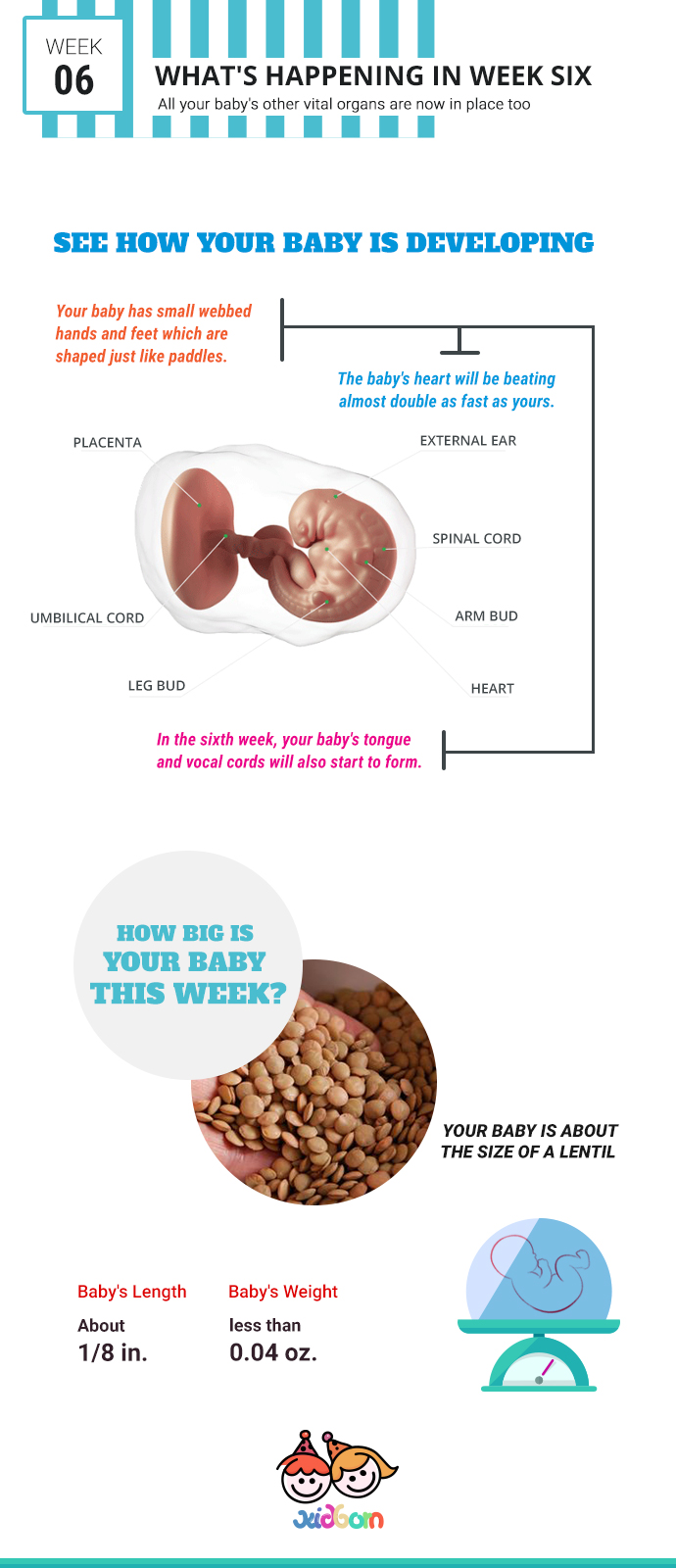 WEEK
06

WHAT'S HAPPENING IN WEEK SIX
All your baby's other vital organs are now in place too

SEE HOW YOUR BABY IS DEVELOPING

Your baby has small webbed hands and feet which are shaped just like paddles.

The baby's heart will be beating almost double as fast as yours.

PLACENTA
EXTERNAL EAR
SPINAL CORD
UMBILICAL CORD
ARM BUD
LEG BUD
HEART

In the sixth week, your baby's tongue and vocal cords will also start to form.

HOW BIG IS YOUR BABY THIS WEEK?

YOUR BABY IS ABOUT THE SIZE OF A LENTIL

Baby's Length
About
1/8 in.

Baby's Weight
less than
0.04 oz.

kidborn