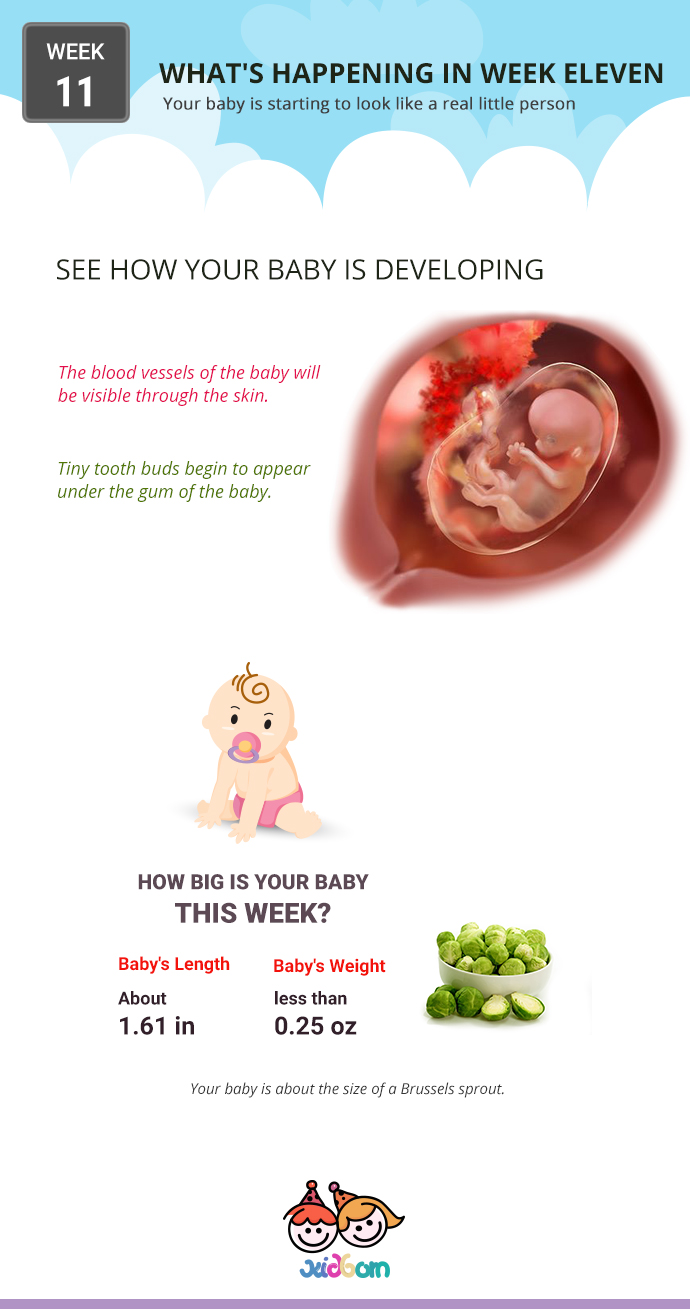 WEEK
11

WHAT'S HAPPENING IN WEEK ELEVEN
Your baby is starting to look like a real little person

SEE HOW YOUR BABY IS DEVELOPING

The blood vessels of the baby will be visible through the skin.

Tiny tooth buds begin to appear under the gum of the baby.

HOW BIG IS YOUR BABY
THIS WEEK?

Baby's Length
About
1.61 in

Baby's Weight
less than
0.25 oz

Your baby is about the size of a Brussels sprout.

kidborn