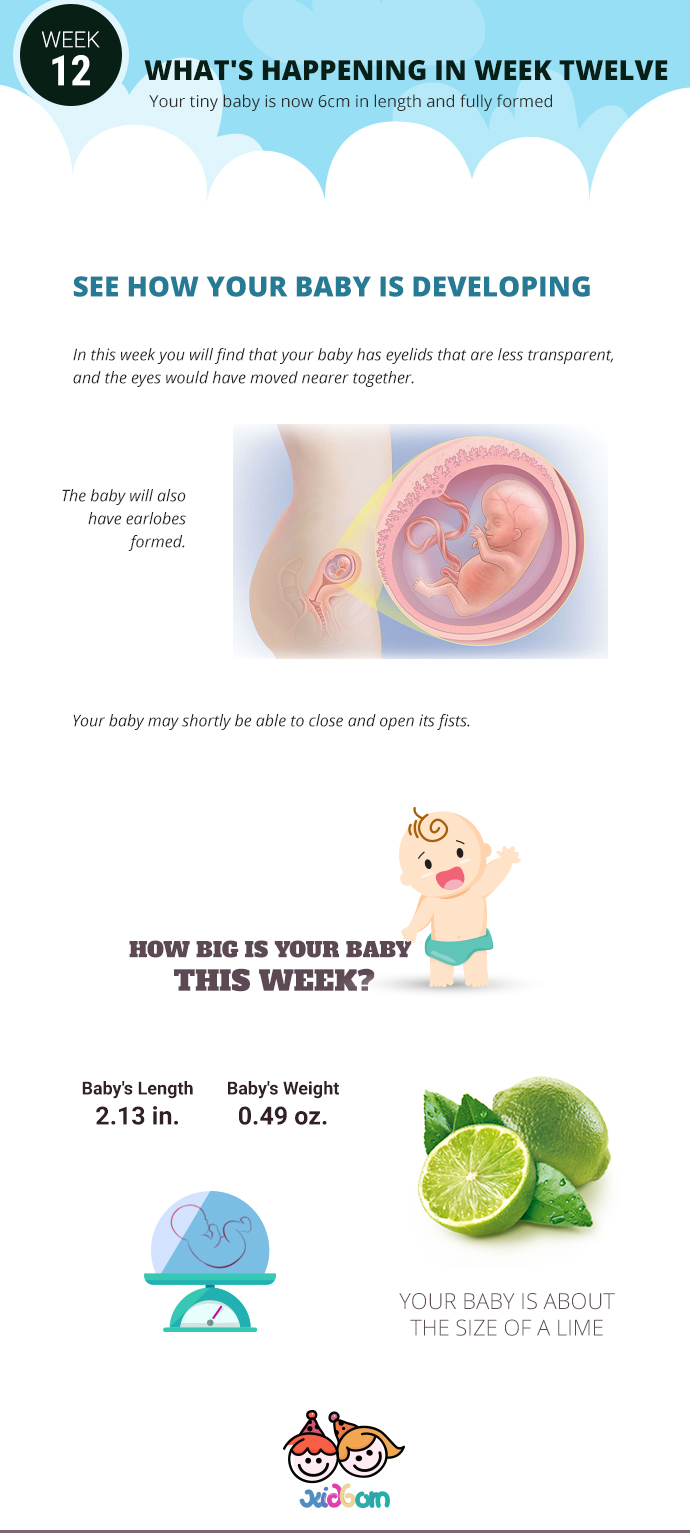 WEEK
12

WHAT'S HAPPENING IN WEEK TWELVE
Your tiny baby is now 6cm in length and fully formed

SEE HOW YOUR BABY IS DEVELOPING

In this week you will find that your baby has eyelids that are less transparent, and the eyes would have moved nearer together.

The baby will also have earlobes formed.

Your baby may shortly be able to close and open its fists.

HOW BIG IS YOUR BABY
THIS WEEK?

Baby's Length
2.13 in.

Baby's Weight
0.49 oz.

YOUR BABY IS ABOUT THE SIZE OF A LIME

kidborn