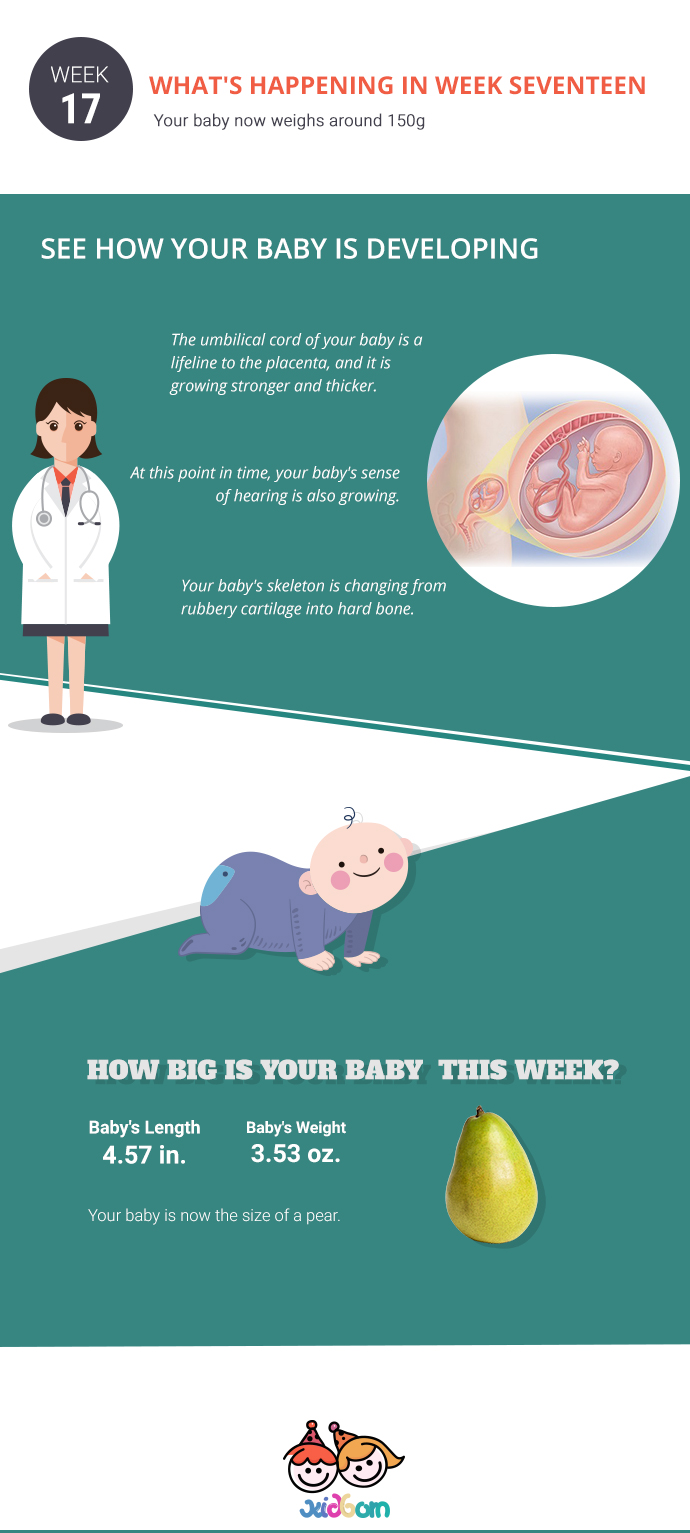 WEEK
17

WHAT'S HAPPENING IN WEEK SEVENTEEN

Your baby now weighs around 150g

SEE HOW YOUR BABY IS DEVELOPING

The umbilical cord of your baby is a lifeline to the placenta, and it is growing stronger and thicker.

At this point in time, your baby's sense of hearing is also growing.

Your baby's skeleton is changing from rubbery cartilage into hard bone.

HOW BIG IS YOUR BABY THIS WEEK?

Baby's Length
4.57 in.

Baby's Weight
3.53 oz.

Your baby is now the size of a pear.

kidborn