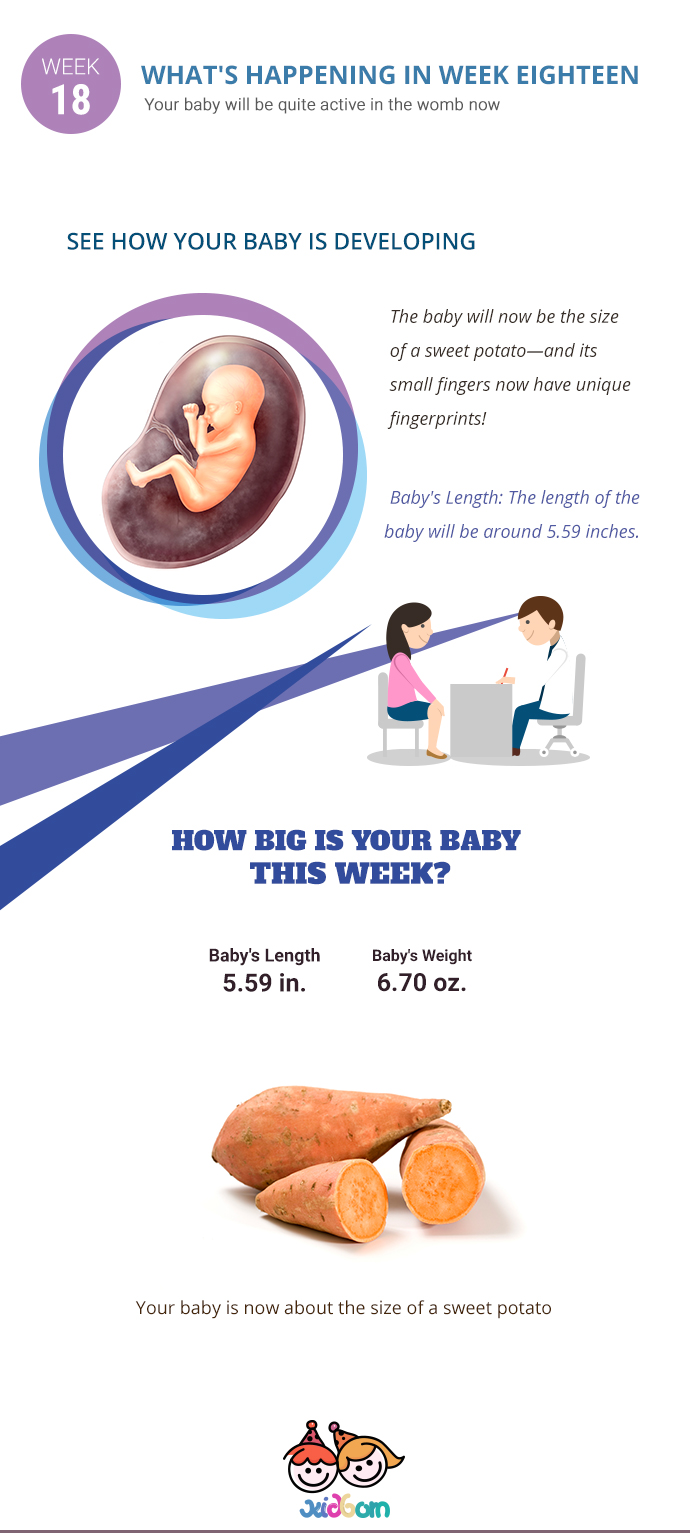 WEEK
18

WHAT'S HAPPENING IN WEEK EIGHTEEN
Your baby will be quite active in the womb now

SEE HOW YOUR BABY IS DEVELOPING

The baby will now be the size of a sweet potato—and its small fingers now have unique fingerprints!

Baby's Length: The length of the baby will be around 5.59 inches.

HOW BIG IS YOUR BABY THIS WEEK?

Baby's Length
5.59 in.

Baby's Weight
6.70 oz.

Your baby is now about the size of a sweet potato

kidborn