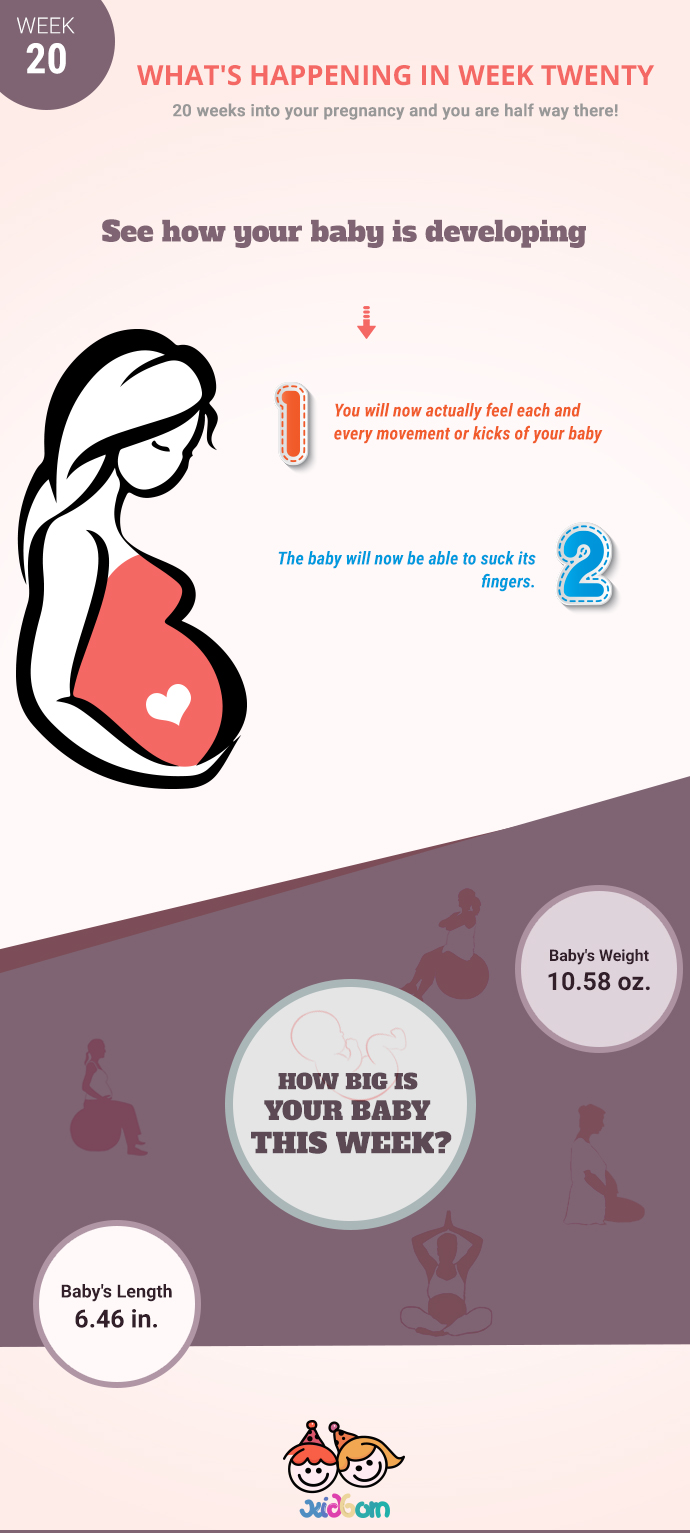 WEEK
20

WHAT'S HAPPENING IN WEEK TWENTY

20 weeks into your pregnancy and you are half way there!

See how your baby is developing

1 You will now actually feel each and every movement or kicks of your baby

The baby will now be able to suck its fingers. 2

Baby's Weight
10.58 oz.

HOW BIG IS YOUR BABY THIS WEEK?

Baby's Length
6.46 in.

kidborn