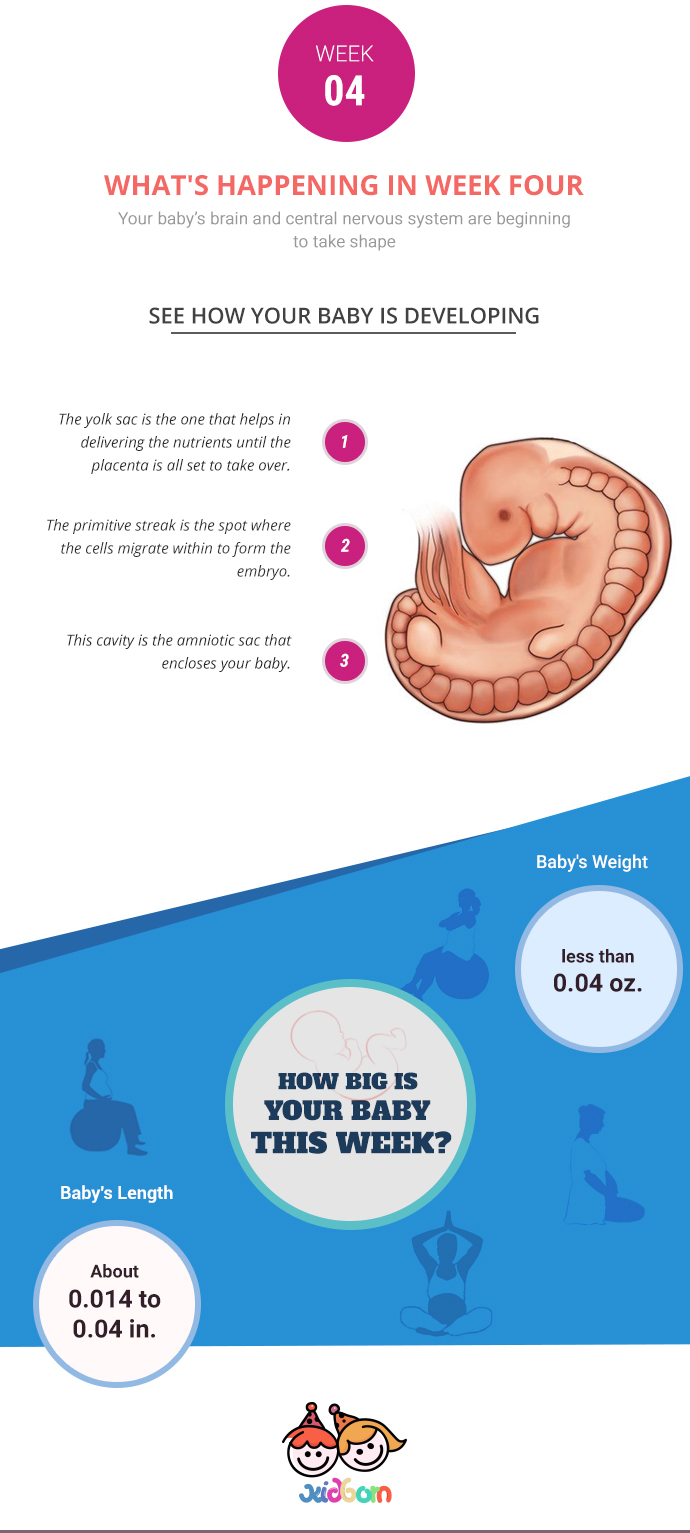 WEEK
04

WHAT'S HAPPENING IN WEEK FOUR

Your baby's brain and central nervous system are beginning to take shape

SEE HOW YOUR BABY IS DEVELOPING

The yolk sac is the one that helps in delivering the nutrients until the placenta is all set to take over.

1

The primitive streak is the spot where the cells migrate within to form the embryo.

2

This cavity is the amniotic sac that encloses your baby.

3

Baby's Weight

less than
0.04 oz.

HOW BIG IS YOUR BABY THIS WEEK?

Baby's Length

About
0.014 to
0.04 in.

kidborn