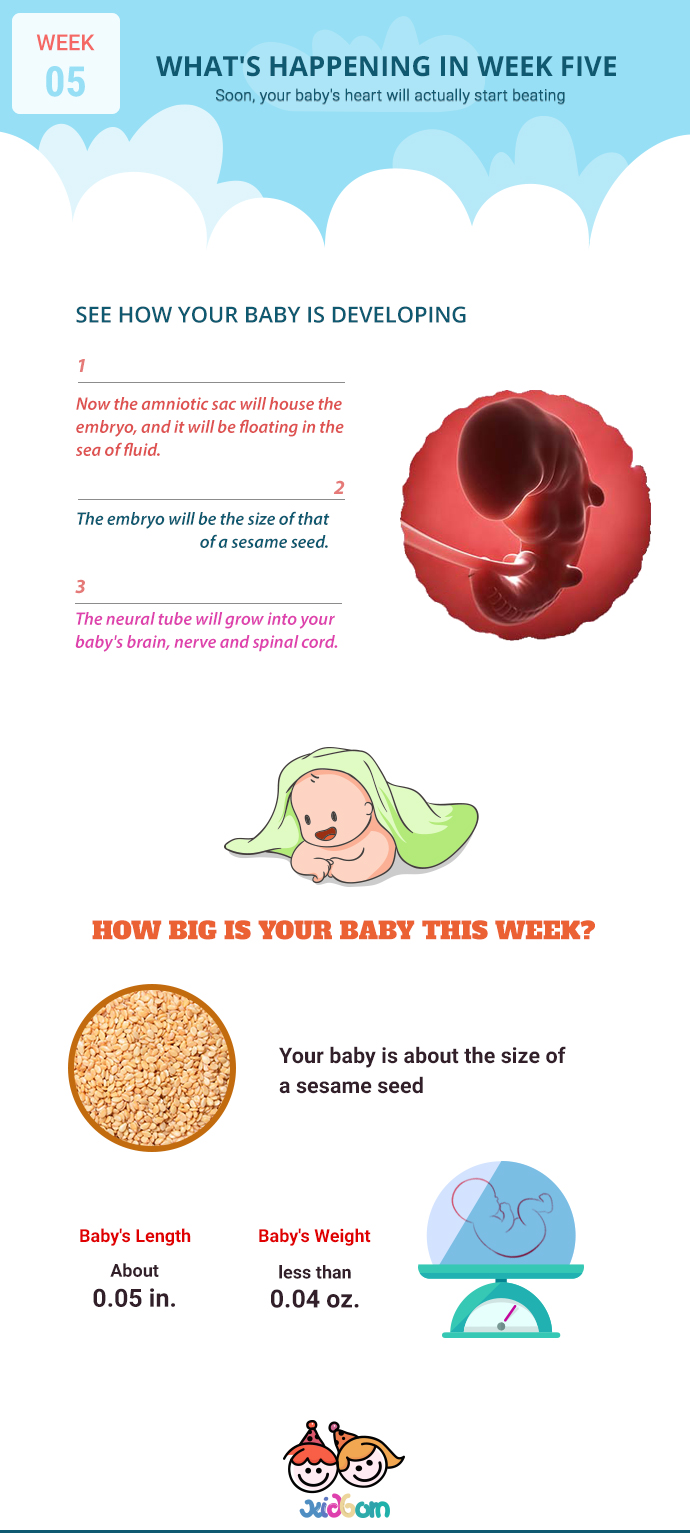 WEEK
05

WHAT'S HAPPENING IN WEEK FIVE
Soon, your baby's heart will actually start beating

SEE HOW YOUR BABY IS DEVELOPING

1
Now the amniotic sac will house the embryo, and it will be floating in the sea of fluid.

2
The embryo will be the size of that of a sesame seed.

3
The neural tube will grow into your baby's brain, nerve and spinal cord.

HOW BIG IS YOUR BABY THIS WEEK?

Your baby is about the size of a sesame seed

Baby's Length
About
0.05 in.

Baby's Weight
less than
0.04 oz.

kidborn