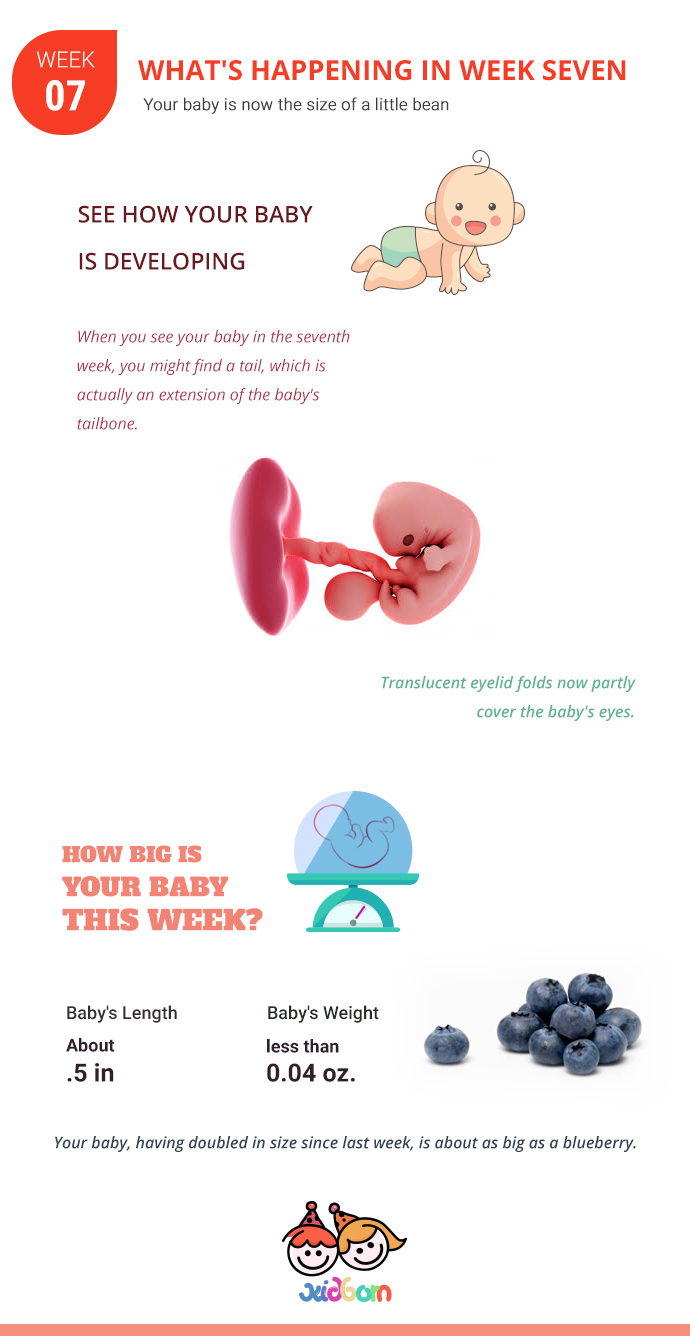 WEEK
07

WHAT'S HAPPENING IN WEEK SEVEN

Your baby is now the size of a little bean

SEE HOW YOUR BABY IS DEVELOPING

When you see your baby in the seventh week, you might find a tail, which is actually an extension of the baby's tailbone.

Translucent eyelid folds now partly cover the baby's eyes.

HOW BIG IS YOUR BABY THIS WEEK?

Baby's Length
About
.5 in

Baby's Weight
less than
0.04 oz.

Your baby, having doubled in size since last week, is about as big as a blueberry.

kidborn