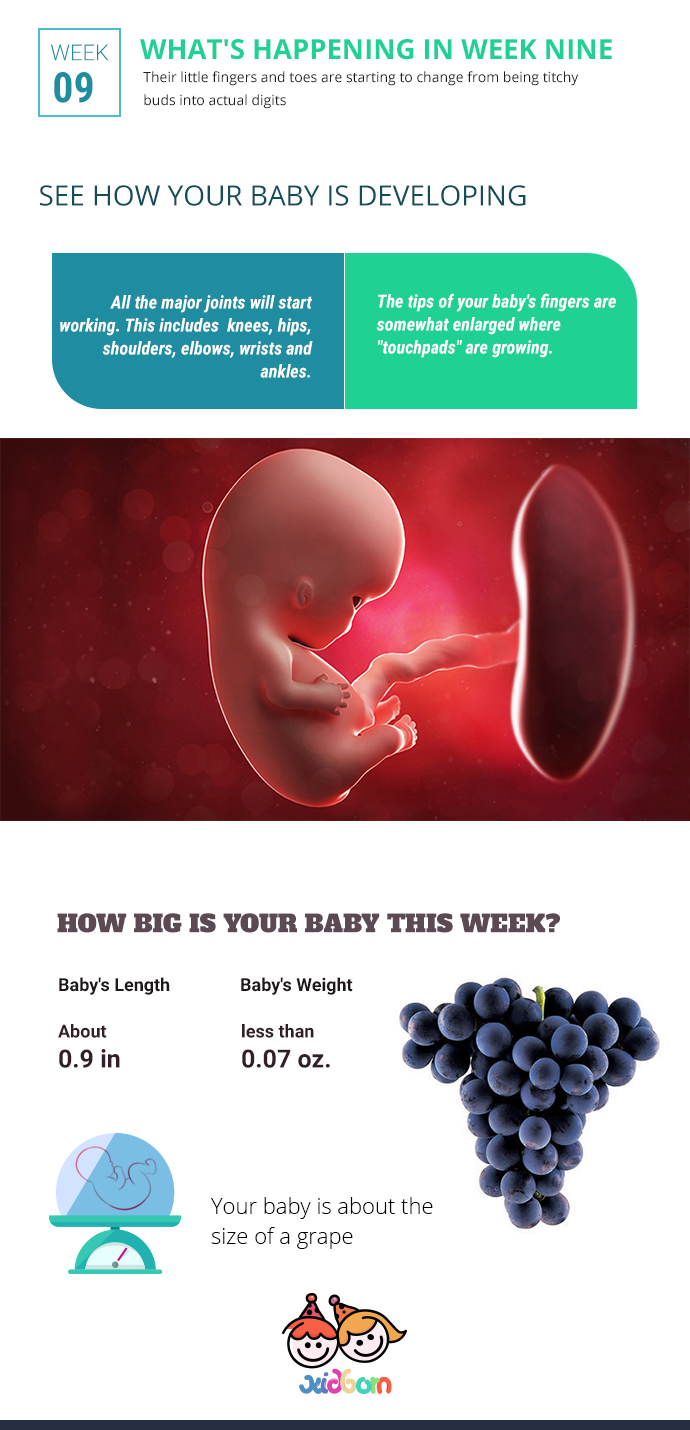 WEEK
09

WHAT'S HAPPENING IN WEEK NINE

Their little fingers and toes are starting to change from being titchy buds into actual digits

SEE HOW YOUR BABY IS DEVELOPING

All the major joints will start working. This includes knees, hips, shoulders, elbows, wrists and ankles.

The tips of your baby's fingers are somewhat enlarged where "touchpads" are growing.

HOW BIG IS YOUR BABY THIS WEEK?

Baby's Length

About
0.9 in

Baby's Weight

less than
0.07 oz.

Your baby is about the size of a grape

kidborn