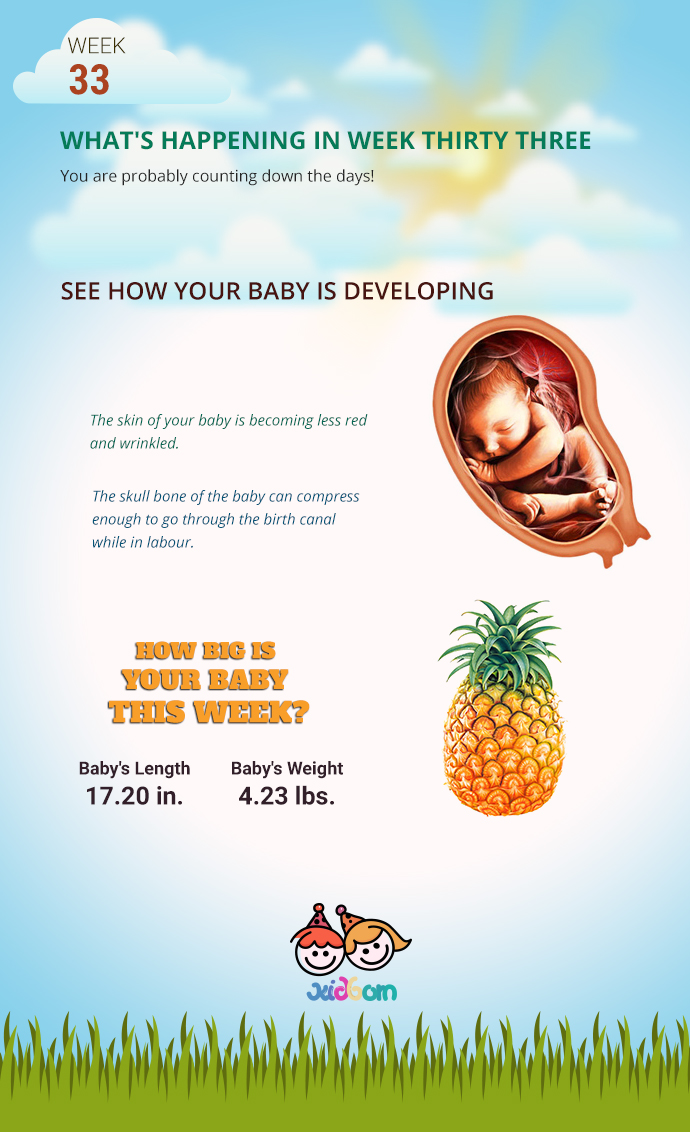 WEEK
33

WHAT'S HAPPENING IN WEEK THIRTY THREE

You are probably counting down the days!

SEE HOW YOUR BABY IS DEVELOPING

The skin of your baby is becoming less red and wrinkled.

The skull bone of the baby can compress enough to go through the birth canal while in labour.

HOW BIG IS YOUR BABY THIS WEEK?

Baby's Length
17.20 in.

Baby's Weight
4.23 lbs.

kidborn