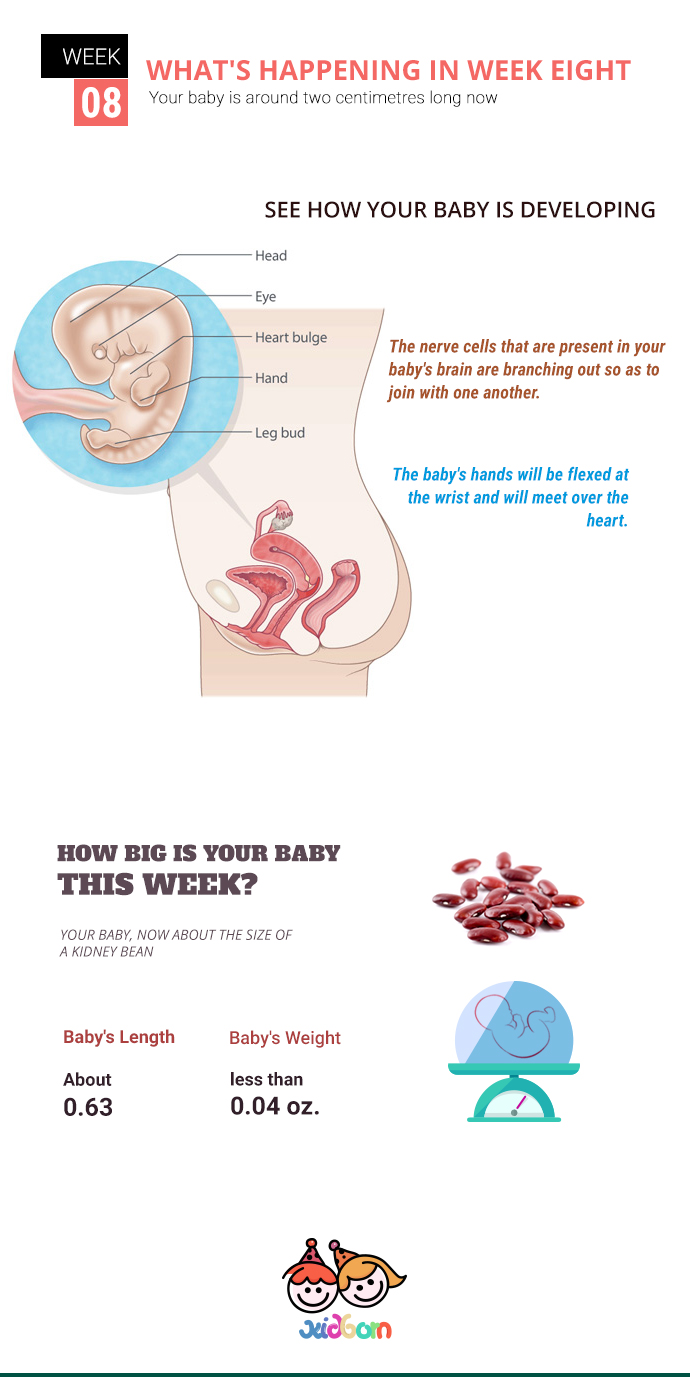 WEEK
08

WHAT'S HAPPENING IN WEEK EIGHT
Your baby is around two centimetres long now

SEE HOW YOUR BABY IS DEVELOPING

Head
Eye
Heart bulge
Hand
Leg bud

The nerve cells that are present in your baby's brain are branching out so as to join with one another.

The baby's hands will be flexed at the wrist and will meet over the heart.

HOW BIG IS YOUR BABY
THIS WEEK?

YOUR BABY, NOW ABOUT THE SIZE OF A KIDNEY BEAN

Baby's Length
About
0.63

Baby's Weight
less than
0.04 oz.

kidborn